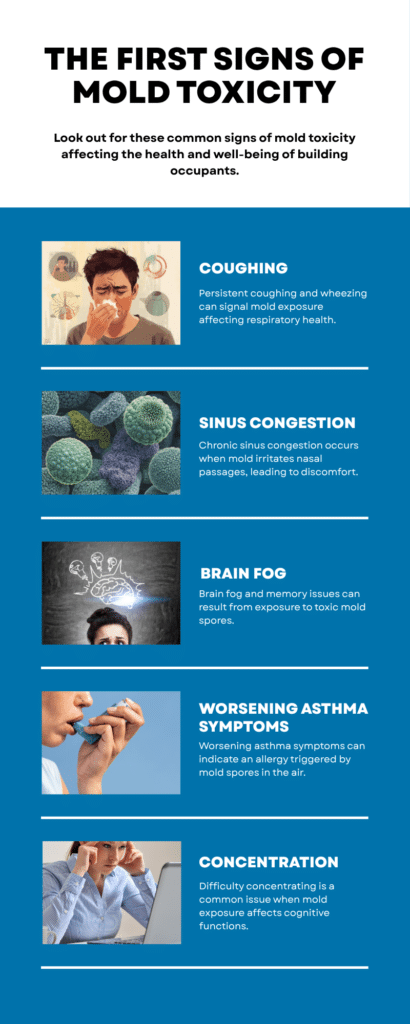 THE FIRST SIGNS OF MOLD TOXICITY

Look out for these common signs of mold toxicity affecting the health and well-being of building occupants.

COUGHING

Persistent coughing and wheezing can signal mold exposure affecting respiratory health.

SINUS CONGESTION

Chronic sinus congestion occurs when mold irritates nasal passages, leading to discomfort.

BRAIN FOG

Brain fog and memory issues can result from exposure to toxic mold spores.

WORSENING ASTHMA SYMPTOMS

Worsening asthma symptoms can indicate an allergy triggered by mold spores in the air.

CONCENTRATION

Difficulty concentrating is a common issue when mold exposure affects cognitive functions.